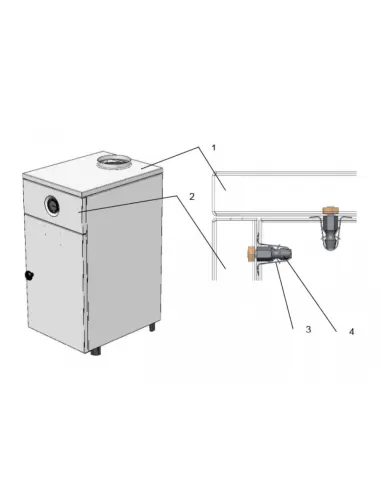 1
2
3
4