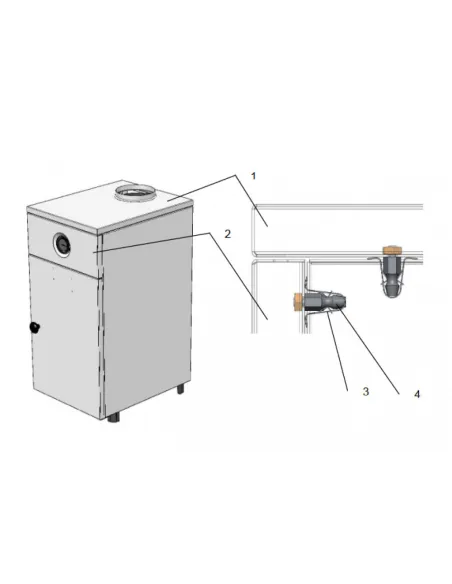 1
2
3
4