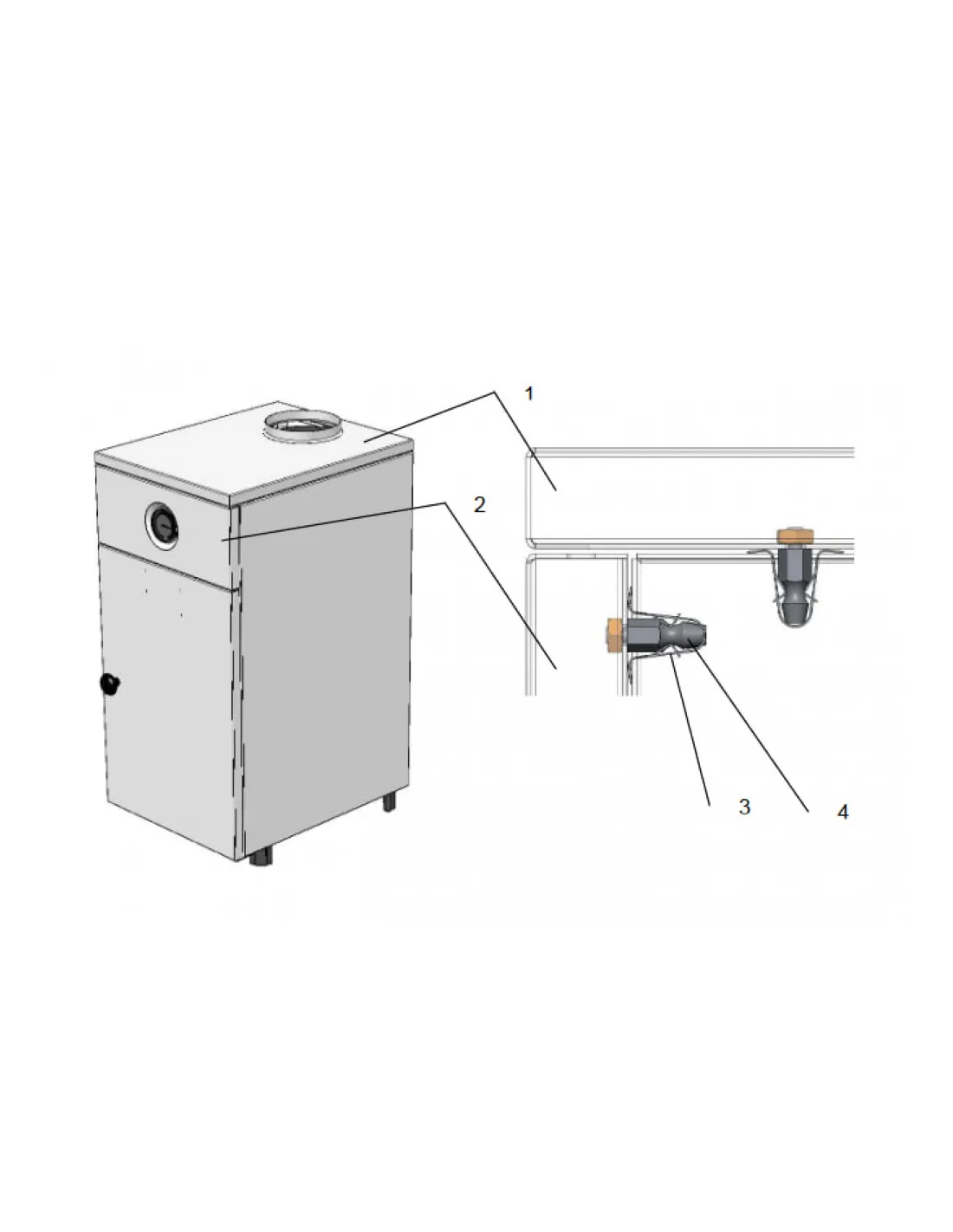 1
2
3
4