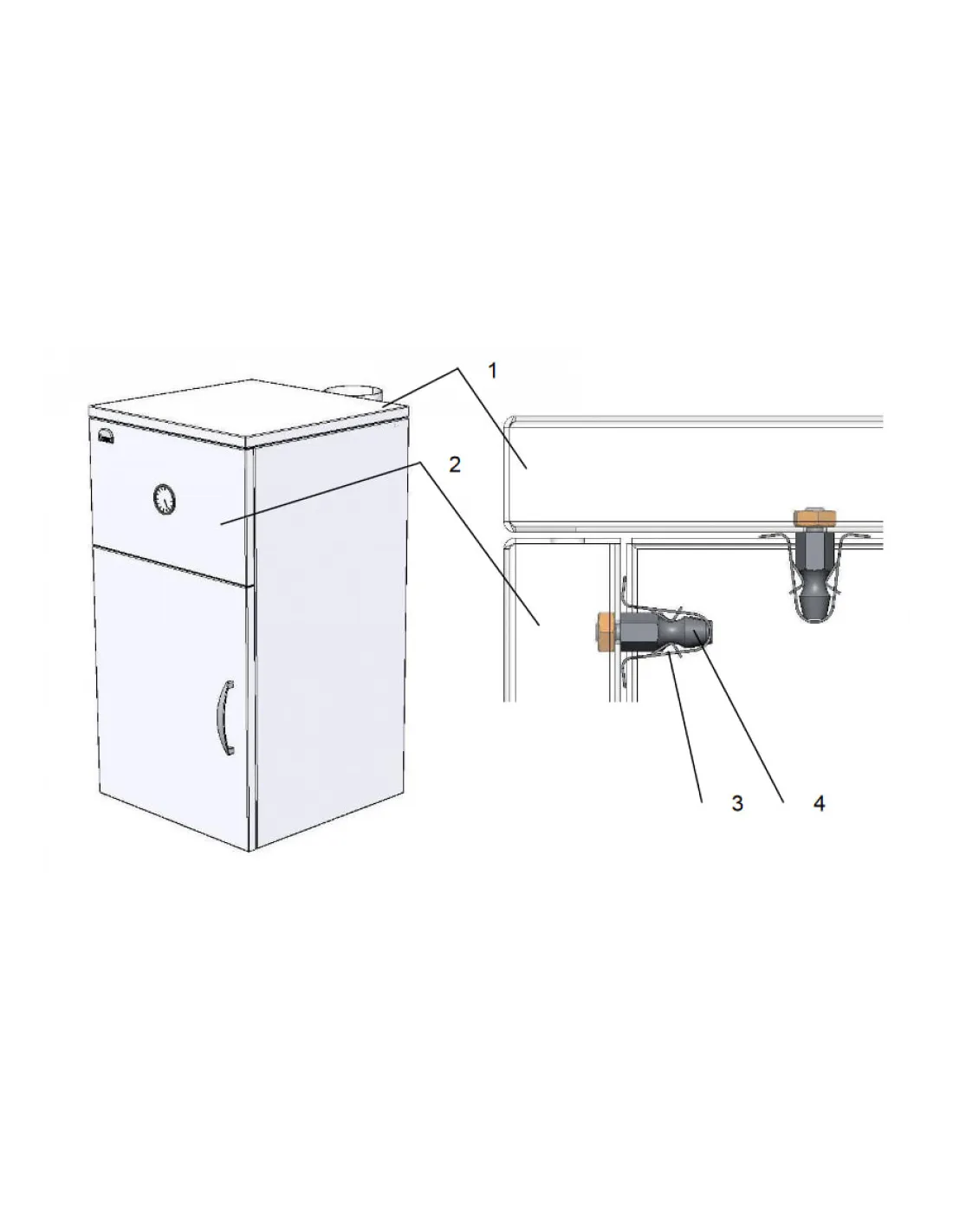 1
2
3
4