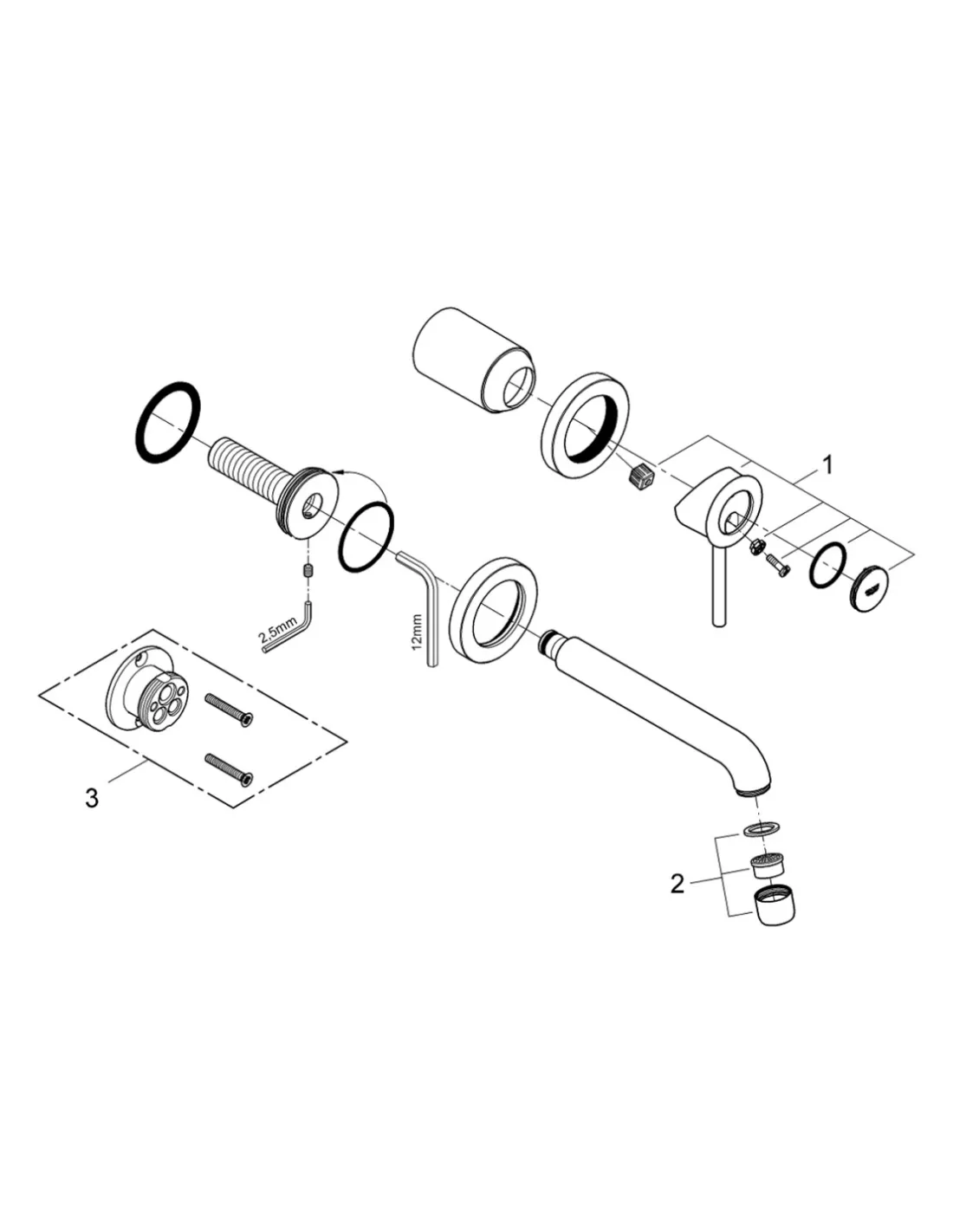 1

2,5mm

12mm

3

2