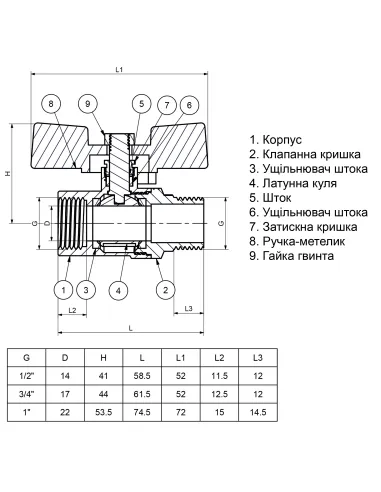 L1

8 9 5 7 6

H

G D G

1 3 4 2

L2 L3

L

1. Корпус
2. Клапанна кришка
3. Ущільнювач штока
4. Латунна куля
5. Шток
6. Ущільнювач штока
7. Затискна кришка
8. Ручка-метелик
9. Гайка гвинта

| G | D | H | L | L1 | L2 | L3 |
|---|---|---|---|---|---|---|
| 1/2" | 14 | 41 | 58.5 | 52 | 11.5 | 12 |
| 3/4" | 17 | 44 | 61.5 | 52 | 12.5 | 12 |
| 1" | 22 | 53.5 | 74.5 | 72 | 15 | 14.5 |