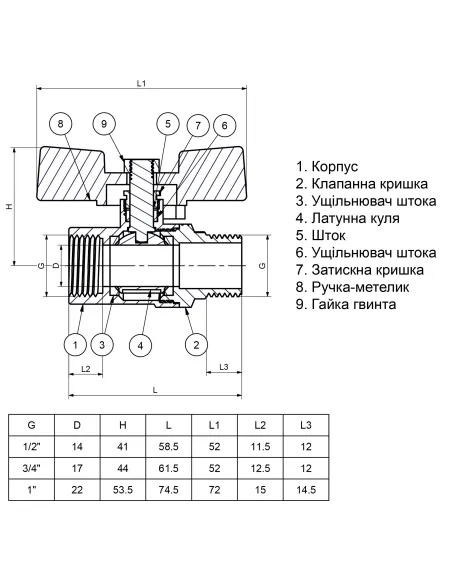 L1

8 9 5 7 6

H

G D

G

1 3 4 2

L2 L3

L

1. Корпус
2. Клапанна кришка
3. Ущільнювач штока
4. Латунна куля
5. Шток
6. Ущільнювач штока
7. Затискна кришка
8. Ручка-метелик
9. Гайка гвинта

| G | D | H | L | L1 | L2 | L3 |
|---|---|---|---|---|---|---|
| 1/2" | 14 | 41 | 58.5 | 52 | 11.5 | 12 |
| 3/4" | 17 | 44 | 61.5 | 52 | 12.5 | 12 |
| 1" | 22 | 53.5 | 74.5 | 72 | 15 | 14.5 |