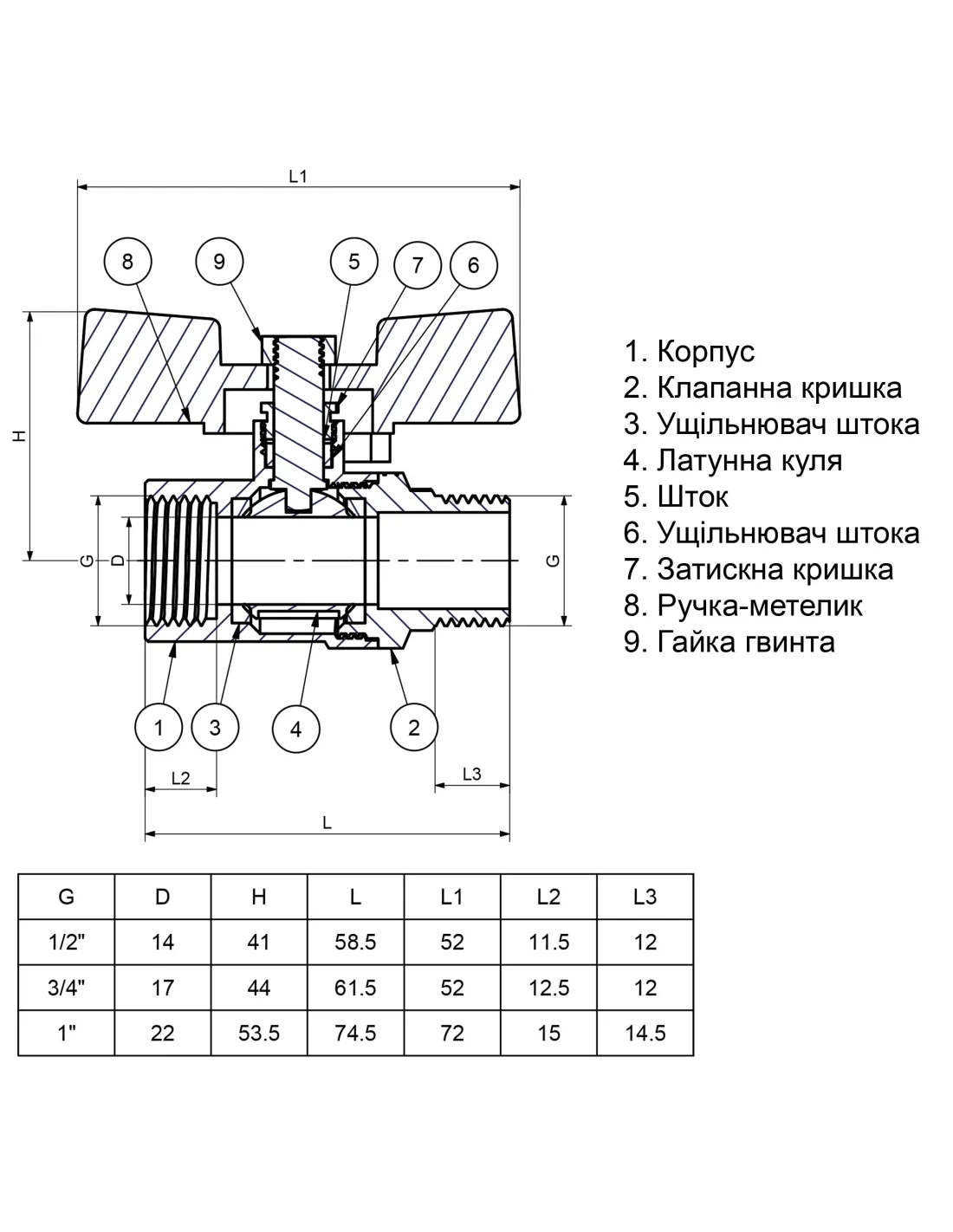 L1

8 9 5 7 6

H

G D G

1 3 4 2

L2 L3

L

1. Корпус
2. Клапанна кришка
3. Ущільнювач штока
4. Латунна куля
5. Шток
6. Ущільнювач штока
7. Затискна кришка
8. Ручка-метелик
9. Гайка гвинта

| G | D | H | L | L1 | L2 | L3 |
|---|---|---|---|---|---|---|
| 1/2" | 14 | 41 | 58.5 | 52 | 11.5 | 12 |
| 3/4" | 17 | 44 | 61.5 | 52 | 12.5 | 12 |
| 1" | 22 | 53.5 | 74.5 | 72 | 15 | 14.5 |