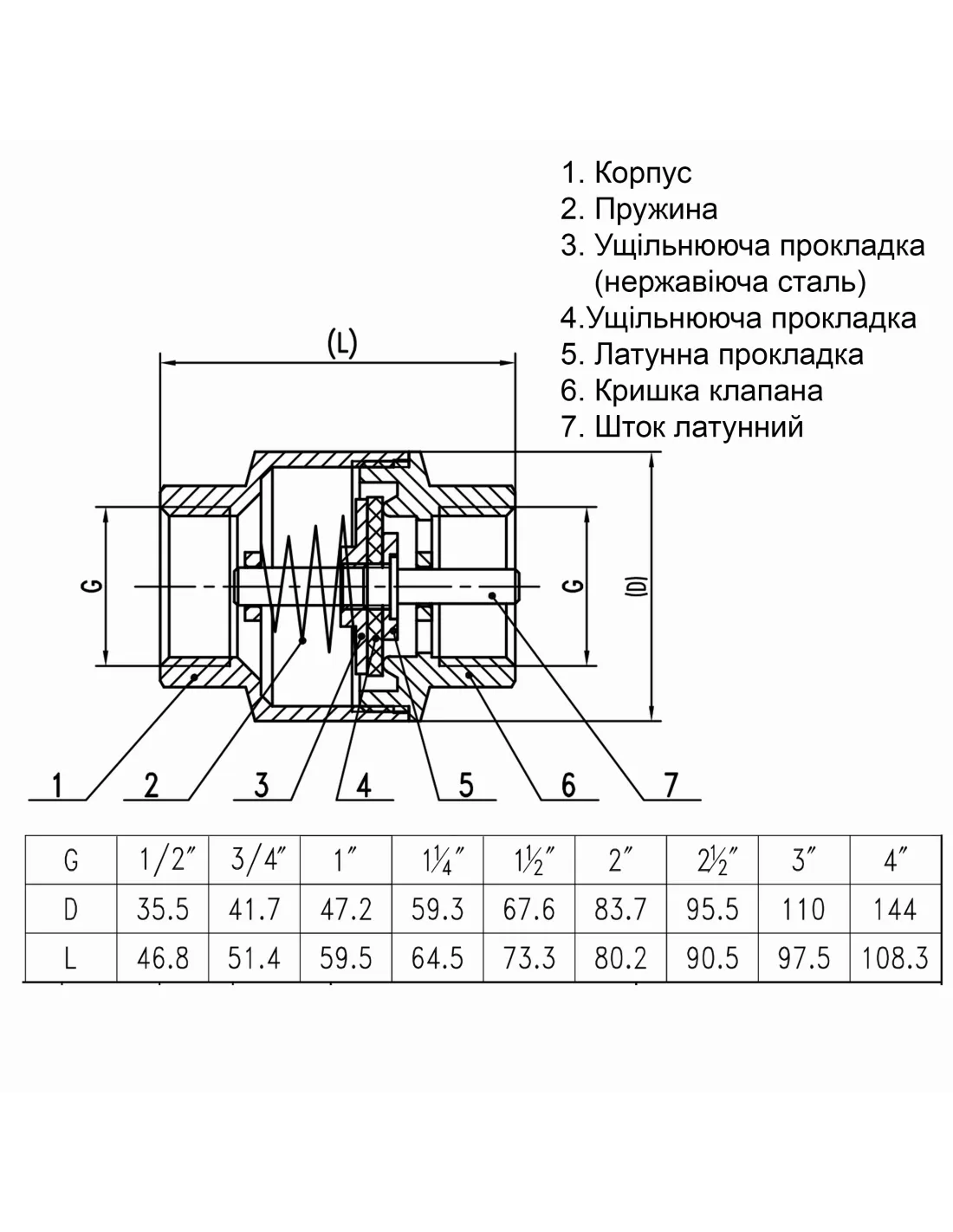 1. Корпус
2. Пружина
3. Ущільнююча прокладка (нержавіюча сталь)
4.Ущільнююча прокладка
5. Латунна прокладка
6. Кришка клапана
7. Шток латунний

(L)

G

G

(D)

1 2 3 4 5 6 7

| G | 1/2″ | 3/4″ | 1″ | 1¼″ | 1½″ | 2″ | 2½″ | 3″ | 4″ |
|---|---|---|---|---|---|---|---|---|---|
| D | 35.5 | 41.7 | 47.2 | 59.3 | 67.6 | 83.7 | 95.5 | 110 | 144 |
| L | 46.8 | 51.4 | 59.5 | 64.5 | 73.3 | 80.2 | 90.5 | 97.5 | 108.3 |