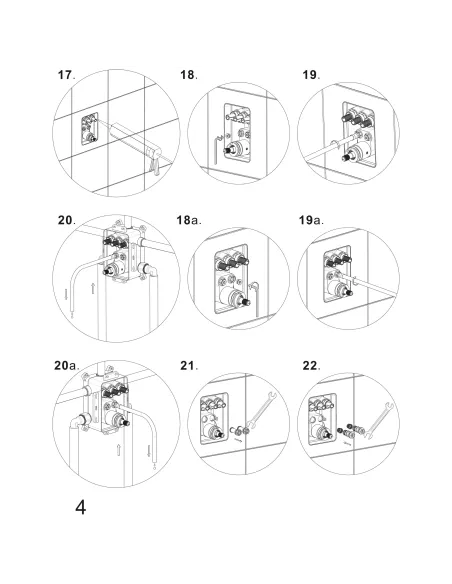 17.

18.

19.

20.

18a.

19a.

20a.

21.

22.

4