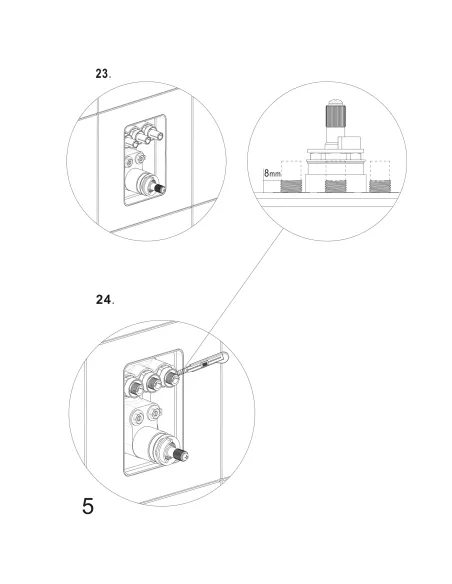 23.

8mm

24.

5