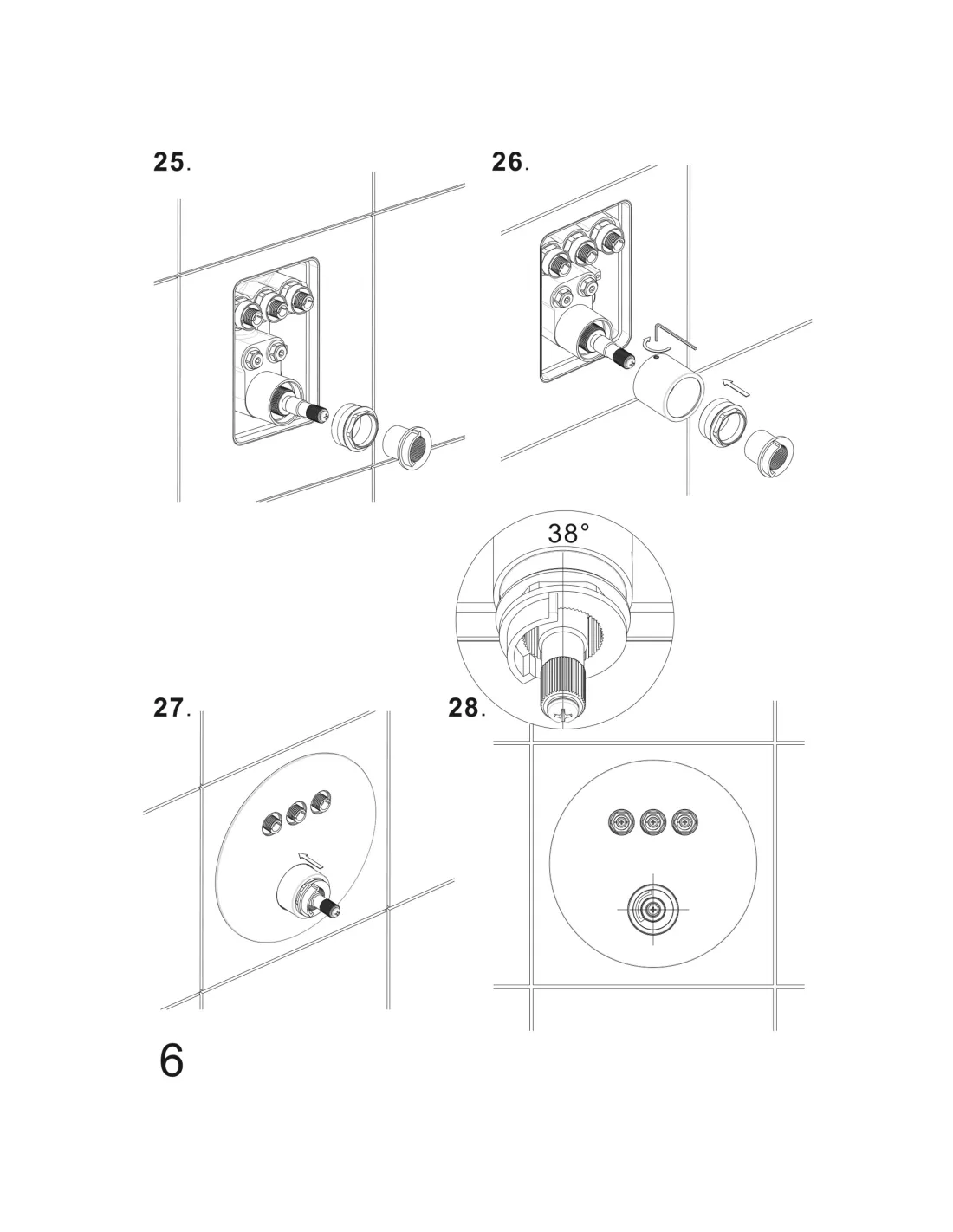 25.

26.

38°

27.

28.

6