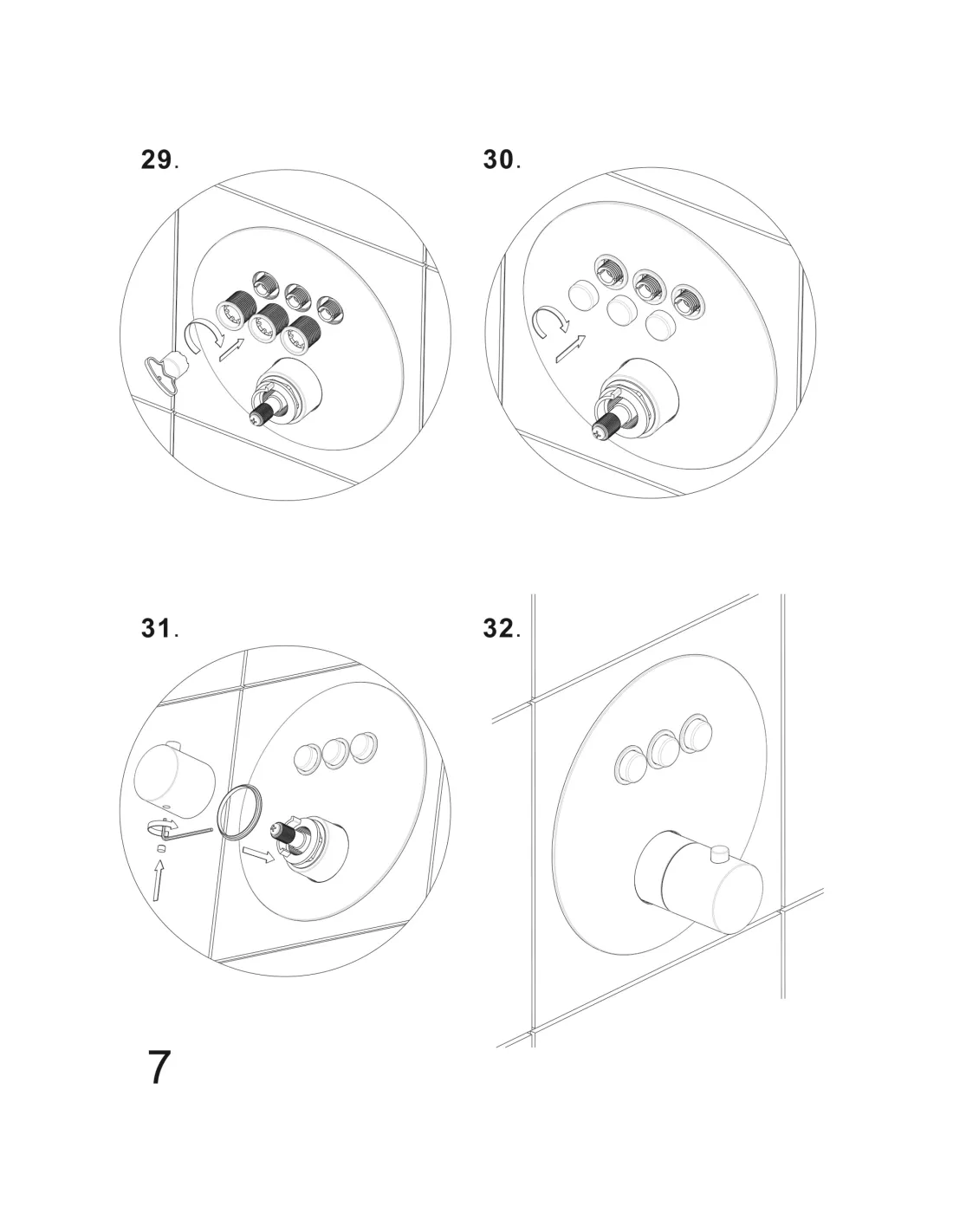 29.

30.

31.

32.

7