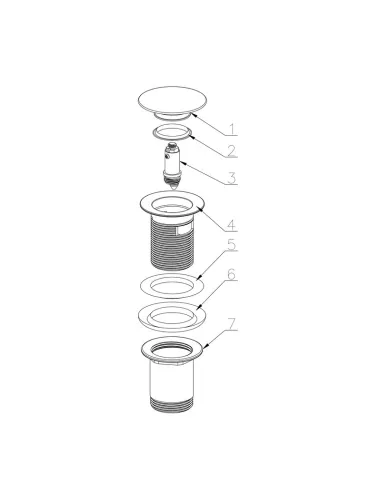 1
2
3
4
5
6
7