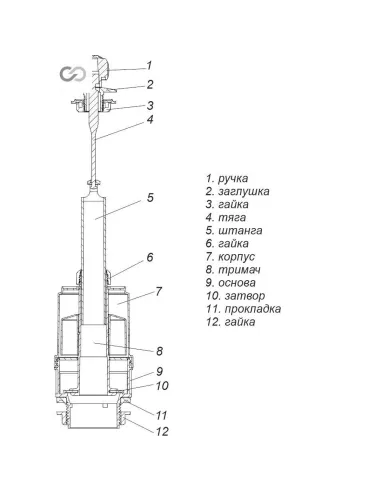 1
2
3
4
5
6
7
8
9
10
11
12

1. ручка
2. заглушка
3. гайка
4. тяга
5. штанга
6. гайка
7. корпус
8. тримач
9. основа
10. затвор
11. прокладка
12. гайка