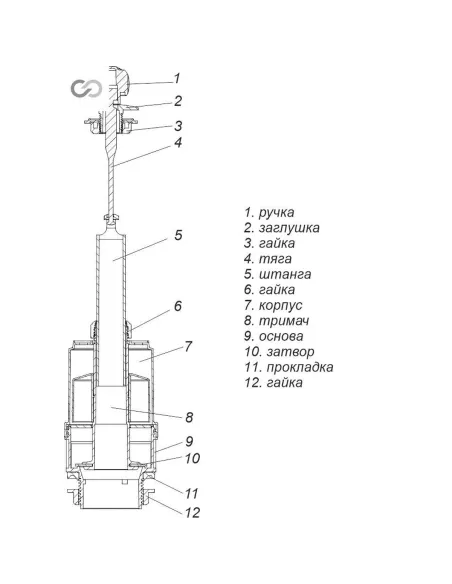 1
2
3
4
5
6
7
8
9
10
11
12

1. ручка
2. заглушка
3. гайка
4. тяга
5. штанга
6. гайка
7. корпус
8. тримач
9. основа
10. затвор
11. прокладка
12. гайка