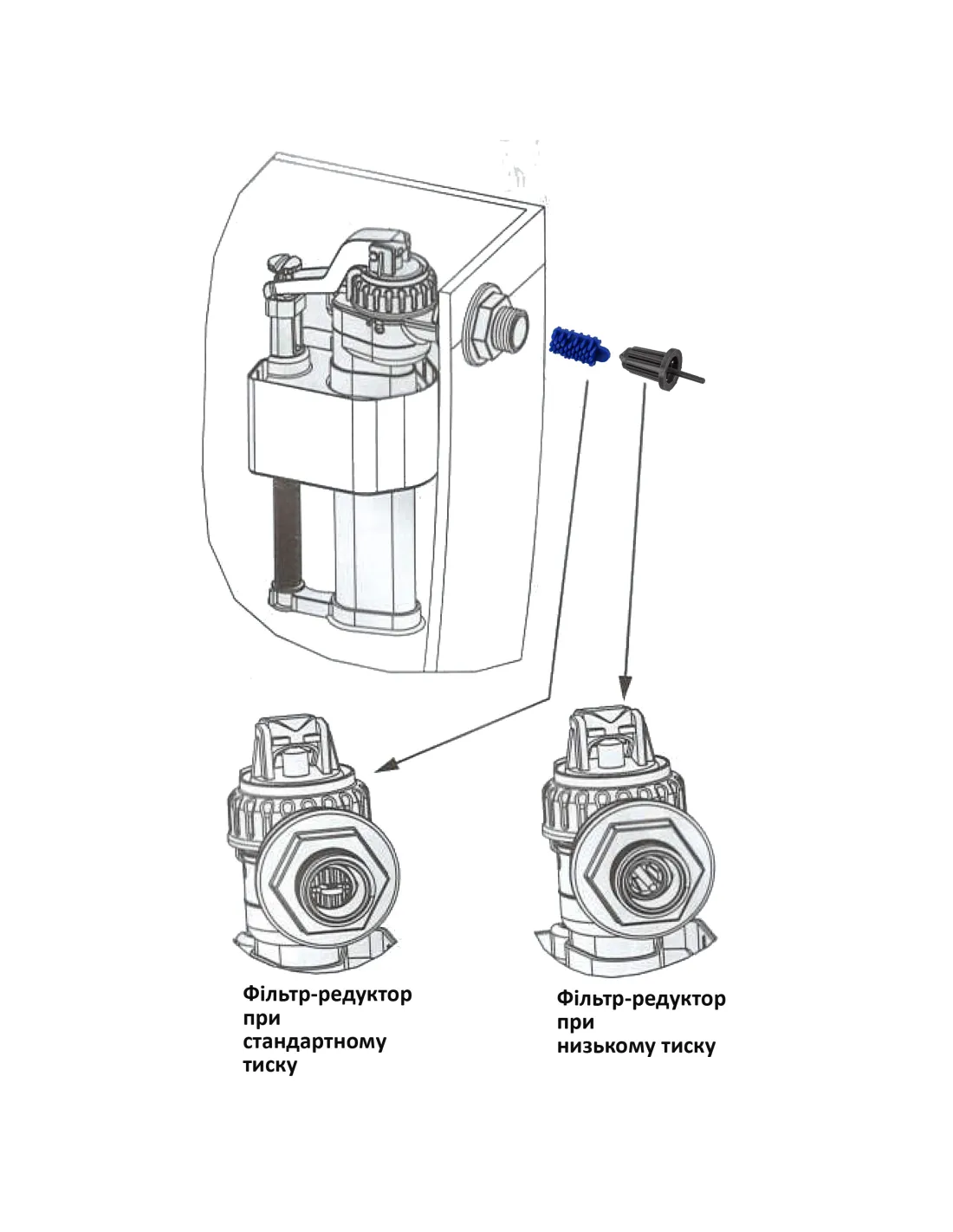 Фільтр-редуктор при стандартному тиску

Фільтр-редуктор при низькому тиску