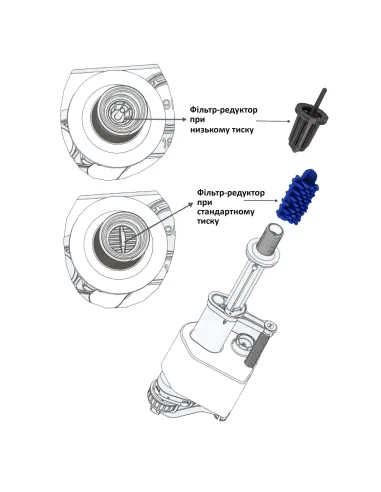 Фільтр-редуктор при низькому тиску

Фільтр-редуктор при стандартному тиску