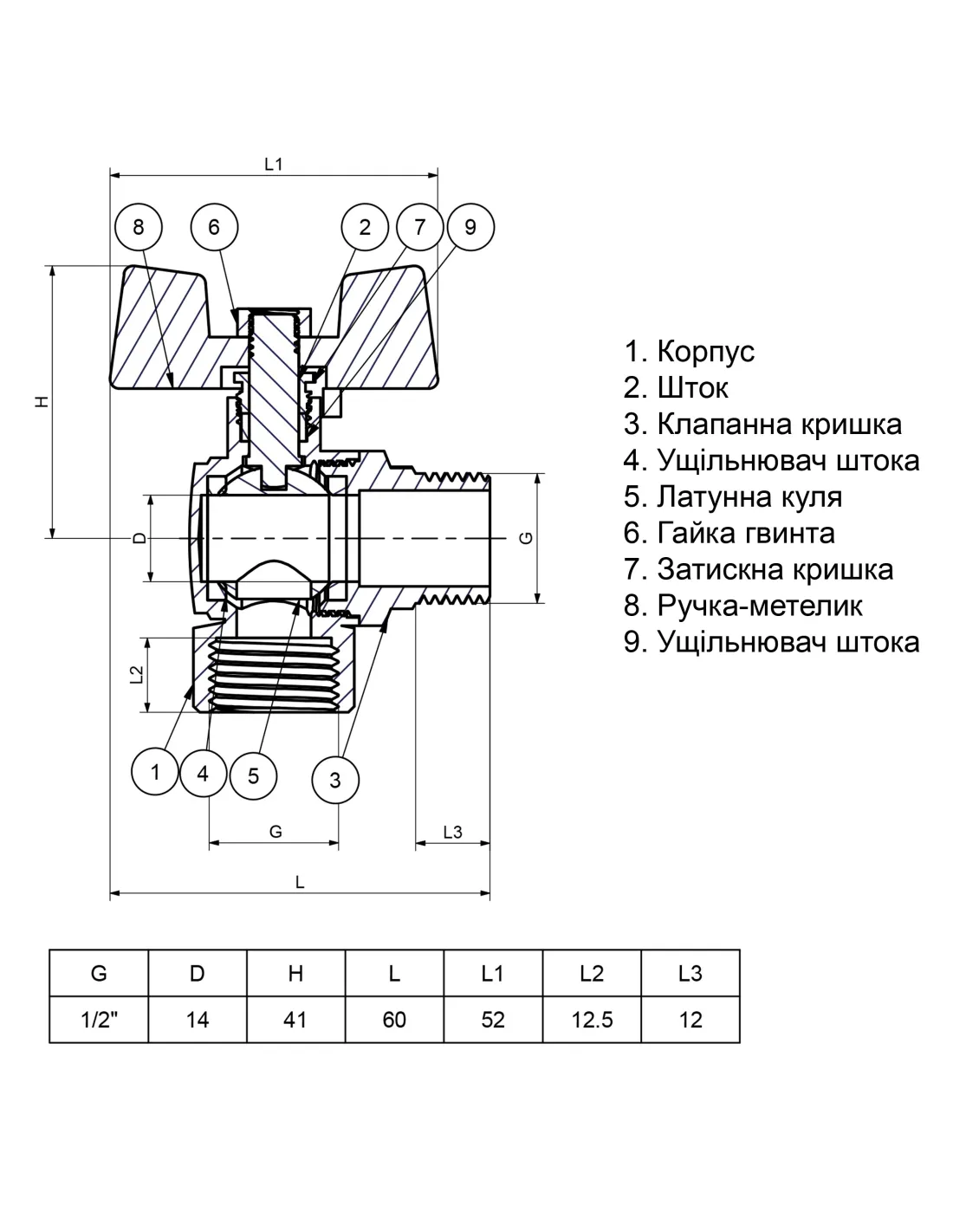 L1

8 6 2 7 9

H

D

G

L2

1 4 5 3

G

L3

L

1. Корпус
2. Шток
3. Клапанна кришка
4. Ущільнювач штока
5. Латунна куля
6. Гайка гвинта
7. Затискна кришка
8. Ручка-метелик
9. Ущільнювач штока

| G | D | H | L | L1 | L2 | L3 |
|---|---|---|---|---|---|---|
| 1/2" | 14 | 41 | 60 | 52 | 12.5 | 12 |