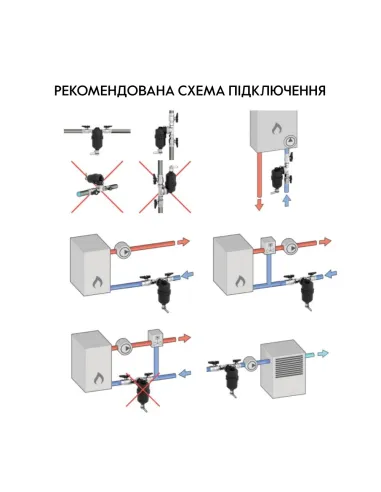 РЕКОМЕНДОВАНА СХЕМА ПІДКЛЮЧЕННЯ