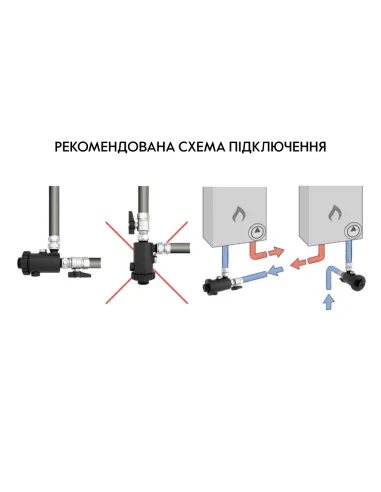 РЕКОМЕНДОВАНА СХЕМА ПІДКЛЮЧЕННЯ