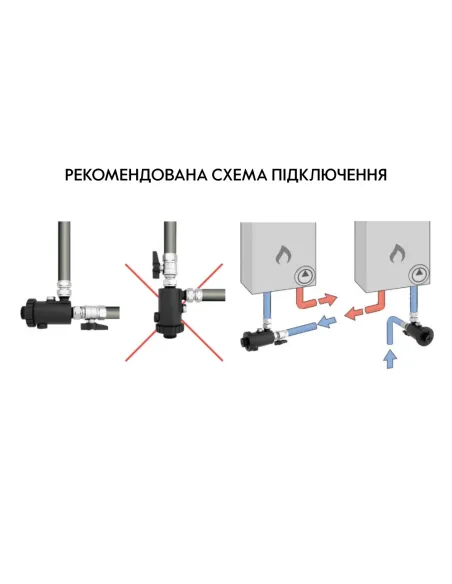 РЕКОМЕНДОВАНА СХЕМА ПІДКЛЮЧЕННЯ