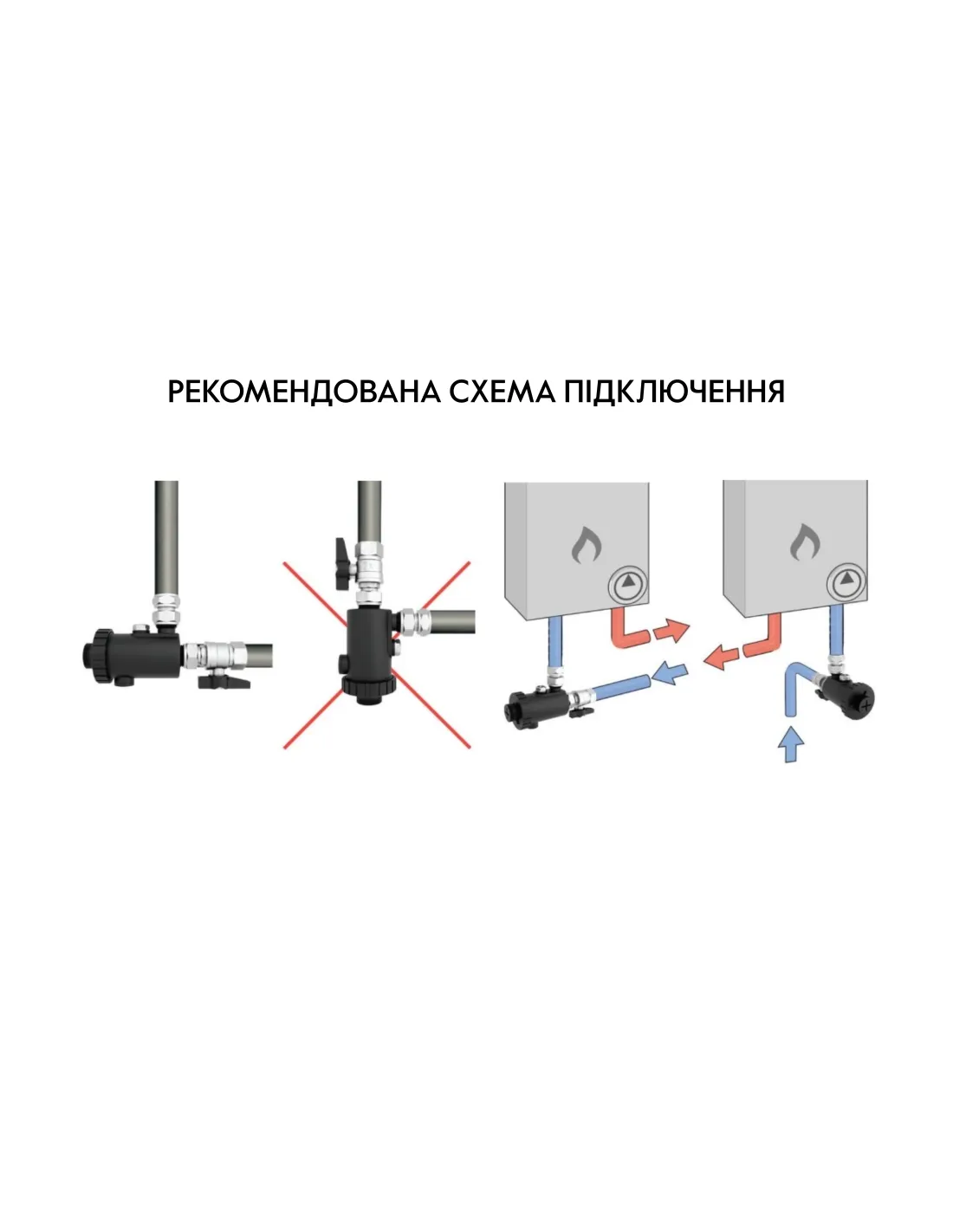 РЕКОМЕНДОВАНА СХЕМА ПІДКЛЮЧЕННЯ