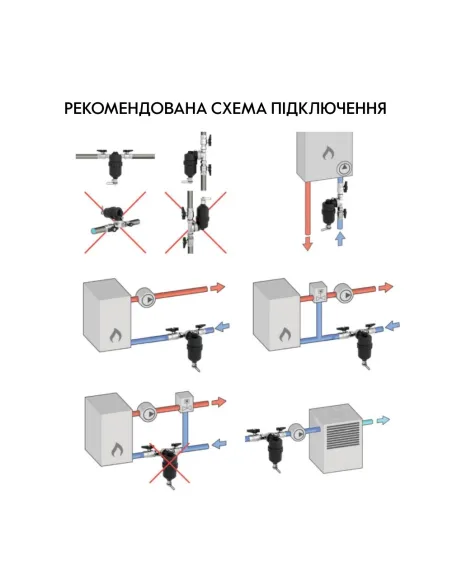 РЕКОМЕНДОВАНА СХЕМА ПІДКЛЮЧЕННЯ