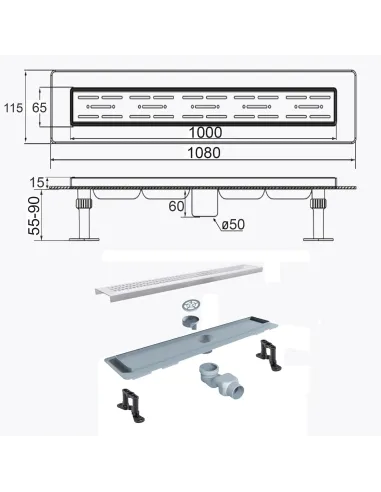 115
65
1000
1080
15
55-90
60
ø50