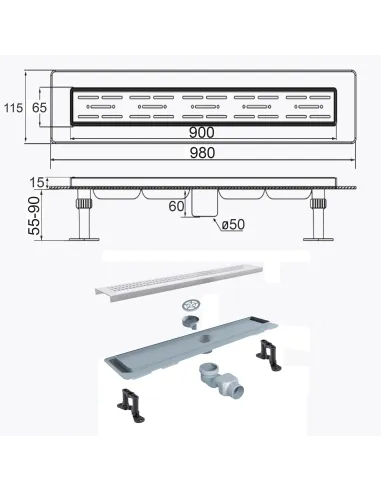 115
65
900
980
15
55-90
60
ø50