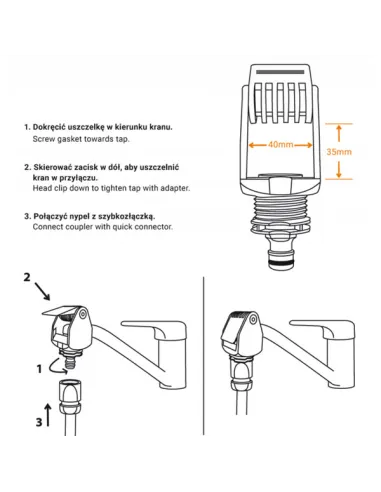 1. Dokręcić uszczelkę w kierunku kranu.
Screw gasket towards tap.

2. Skierować zacisk w dół, aby uszczelnić kran w przyłączu.
Head clip down to tighten tap with adapter.

3. Połączyć nypel z szybkozłączką.
Connect coupler with quick connector.

40mm

35mm

2

1

3