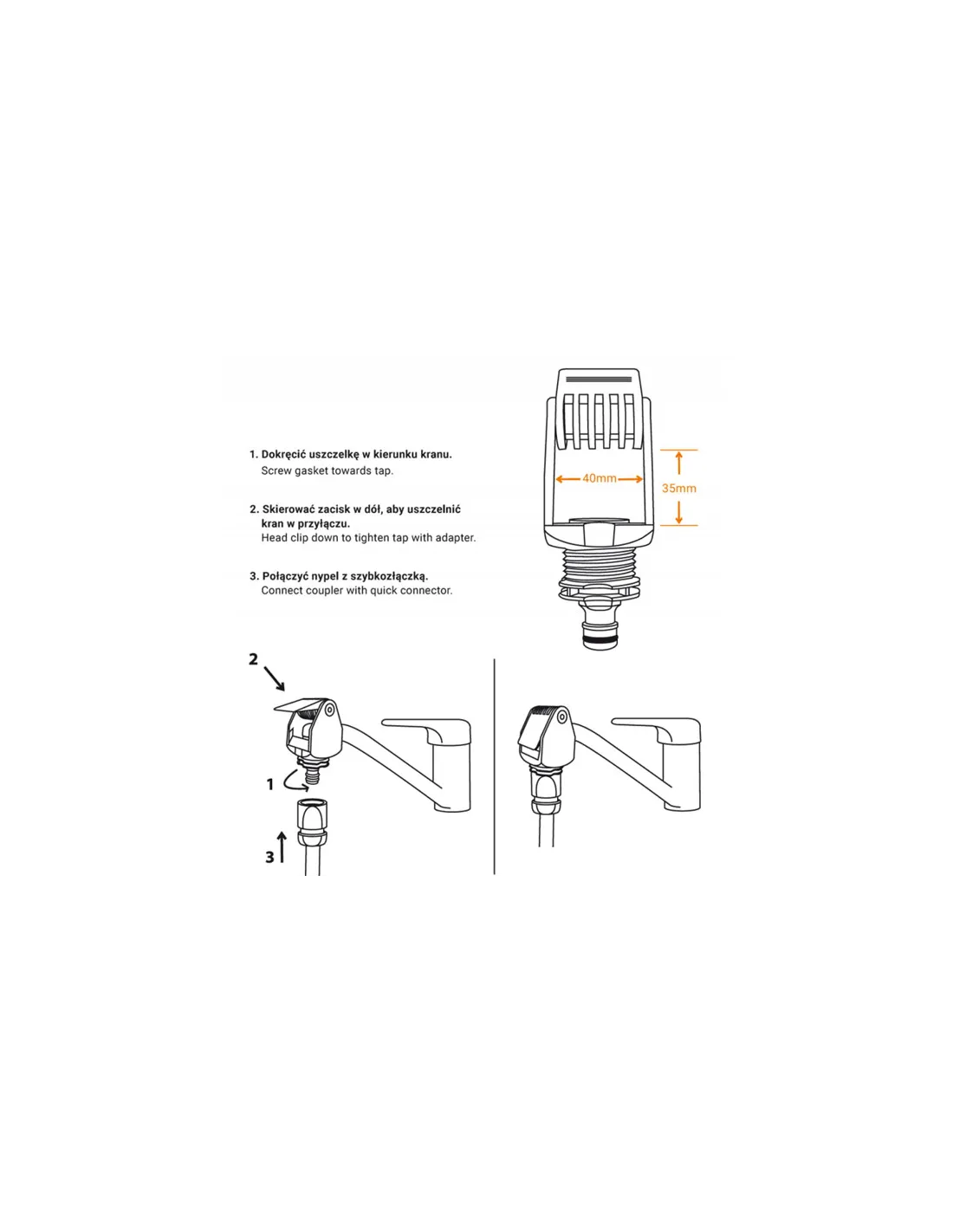 1. Dokręcić uszczelkę w kierunku kranu.
Screw gasket towards tap.

2. Skierować zacisk w dół, aby uszczelnić kran w przyłączu.
Head clip down to tighten tap with adapter.

3. Połączyć nypel z szybkozłączką.
Connect coupler with quick connector.

40mm

35mm

2

1

3