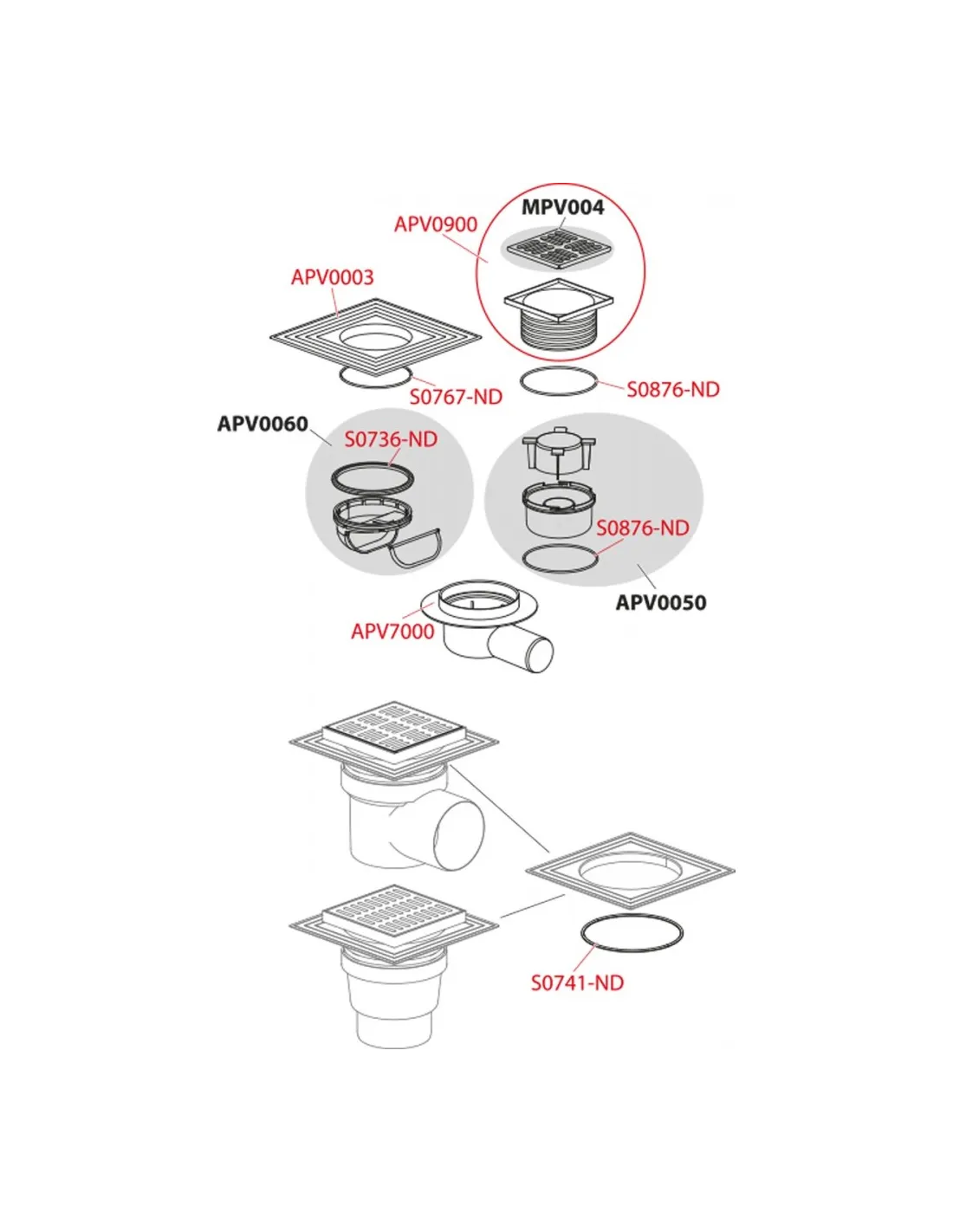 MPV004
APV0900
APV0003
S0767-ND
S0876-ND
APV0060
S0736-ND
S0876-ND
APV0050
APV7000
S0741-ND