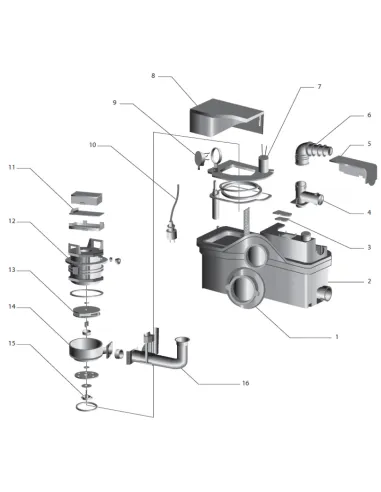 8
7
9
6
10
5
11
4
12
3
13
2
14
1
15
16