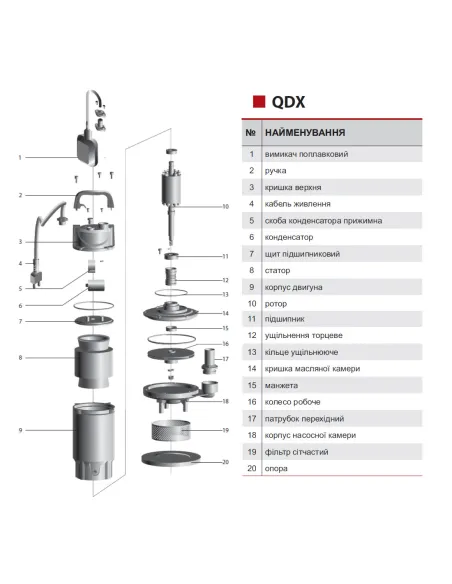 1
2
3
4
5
6
7
8
9
10
11
12
13
14
15
16
17
18
19
20

QDX

| № | НАЙМЕНУВАННЯ |
|---|---|
| 1 | вимикач поплавковий |
| 2 | ручка |
| 3 | кришка верхня |
| 4 | кабель живлення |
| 5 | скоба конденсатора прижимна |
| 6 | конденсатор |
| 7 | щит підшипниковий |
| 8 | статор |
| 9 | корпус двигуна |
| 10 | ротор |
| 11 | підшипник |
| 12 | ущільнення торцеве |
| 13 | кільце ущільнююче |
| 14 | кришка масляної камери |
| 15 | манжета |
| 16 | колесо робоче |
| 17 | патрубок перехідний |
| 18 | корпус насосної камери |
| 19 | фільтр сітчастий |
| 20 | опора |