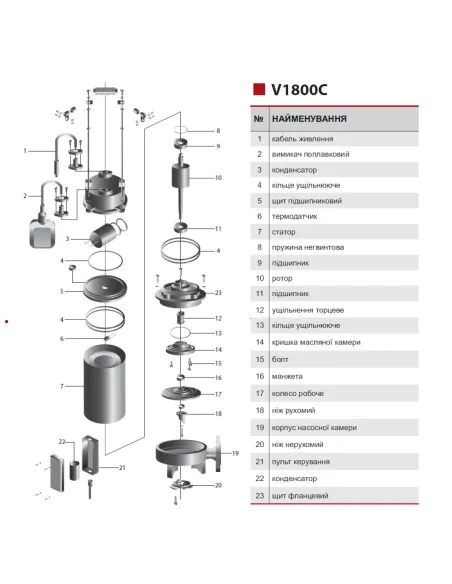 1
2
3
4
5
4
6
7
22
21
8
9
10
11
4
23
12
13
14
15
16
17
18
19
20

V1800C

| № | НАЙМЕНУВАННЯ |
|---|---|
| 1 | кабель живлення |
| 2 | вимикач поплавковий |
| 3 | конденсатор |
| 4 | кільце ущільнююче |
| 5 | щит підшипниковий |
| 6 | термодатчик |
| 7 | статор |
| 8 | пружина негвинтова |
| 9 | підшипник |
| 10 | ротор |
| 11 | підшипник |
| 12 | ущільнення торцеве |
| 13 | кільце ущільнююче |
| 14 | кришка масляної камери |
| 15 | болт |
| 16 | манжета |
| 17 | колесо робоче |
| 18 | ніж рухомий |
| 19 | корпус насосної камери |
| 20 | ніж нерухомий |
| 21 | пульт керування |
| 22 | конденсатор |
| 23 | щит фланцевий |