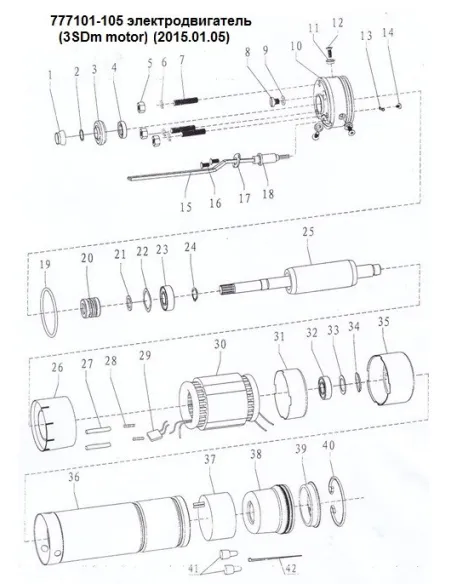 777101-105 электродвигатель
(3SDm motor) (2015.01.05)

1 2 3 4 5 6 7 8 9 10 11 12 13 14
15 16 17 18
19 20 21 22 23 24 25
26 27 28 29 30 31 32 33 34 35
36 37 38 39 40
41 42