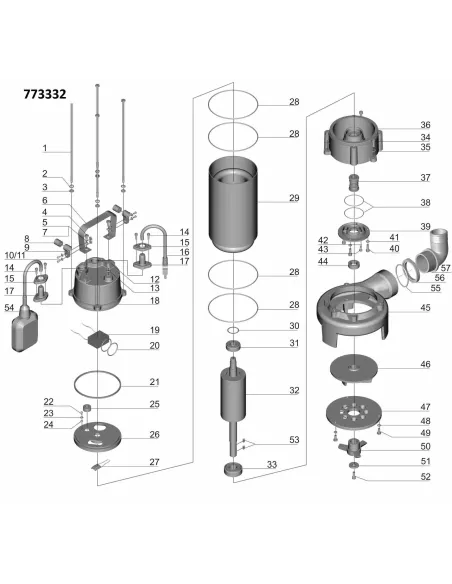 773332

1
2
3
6
4
5
7
8
9
10/11
14
15
17
54
14
15
16
17
12
13
18
19
20
21
22
23
24
25
26
27
28
28
29
28
28
30
31
32
53
33
36
34
35
37
38
39
41
40
42
43
44
57
56
55
45
46
47
48
49
50
51
52