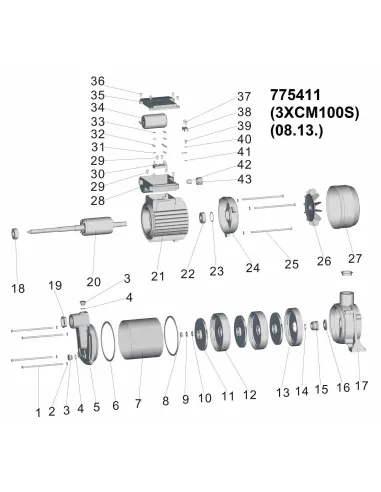 775411
(3XCM100S)
(08.13.)

36
35
34
33
32
31
29
30
29
28

37
38
39
40
41
42
43

18
20
21
22
23
24
25
26
27

19
3
4

1
2
3
4
5
6
7
8
9
10
11
12
13
14
15
16
17