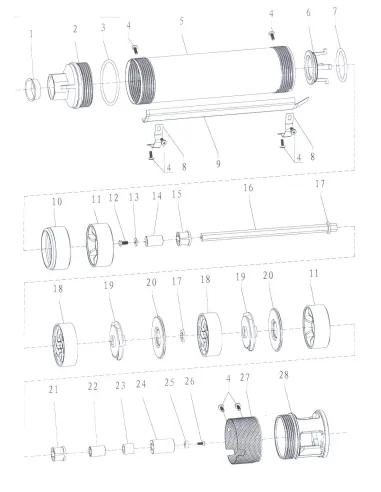 1 2 3 4 5 4 6 7

8 4 9 4 8

10 11 12 13 14 15 16 17

18 19 20 17 18 19 20 11

21 22 23 24 25 26 4 27 28