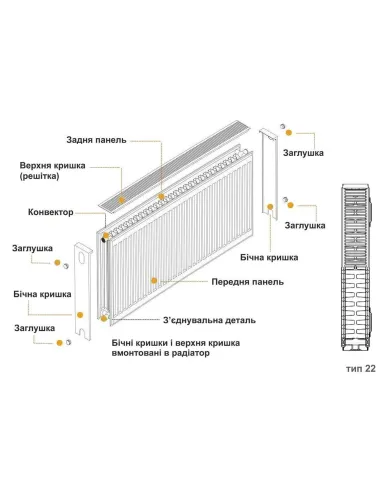 Задня панель

Верхня кришка (решітка)

Конвектор

Заглушка

Бічна кришка

Заглушка

Заглушка

Заглушка

Бічна кришка

Передня панель

З'єднувальна деталь

Бічні кришки і верхня кришка вмонтовані в радіатор

тип 22