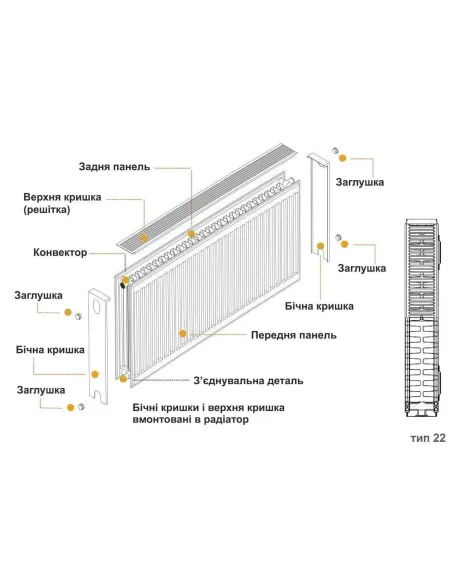 Задня панель

Верхня кришка (решітка)

Конвектор

Заглушка

Бічна кришка

Заглушка

Заглушка

Заглушка

Бічна кришка

Передня панель

З'єднувальна деталь

Бічні кришки і верхня кришка вмонтовані в радіатор

тип 22