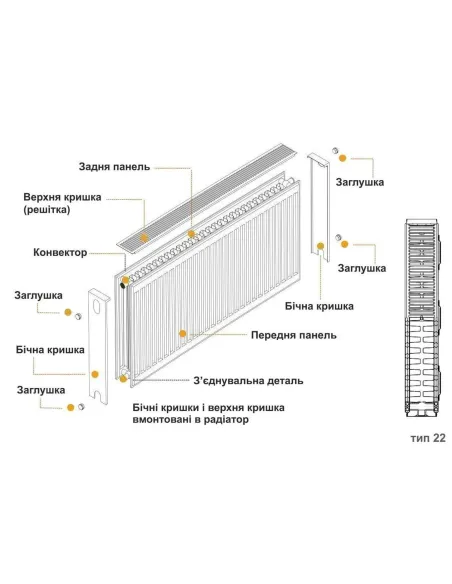 Задня панель

Верхня кришка (решітка)

Конвектор

Заглушка

Бічна кришка

Заглушка

Заглушка

Заглушка

Бічна кришка

Передня панель

З'єднувальна деталь

Бічні кришки і верхня кришка вмонтовані в радіатор

тип 22