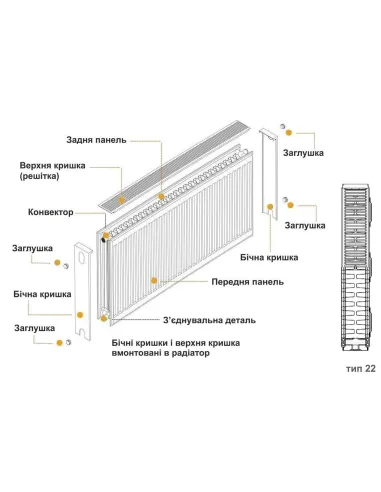 Задня панель

Верхня кришка (решітка)

Конвектор

Заглушка

Бічна кришка

Заглушка

Заглушка

Заглушка

Бічна кришка

Передня панель

З'єднувальна деталь

Бічні кришки і верхня кришка вмонтовані в радіатор

тип 22