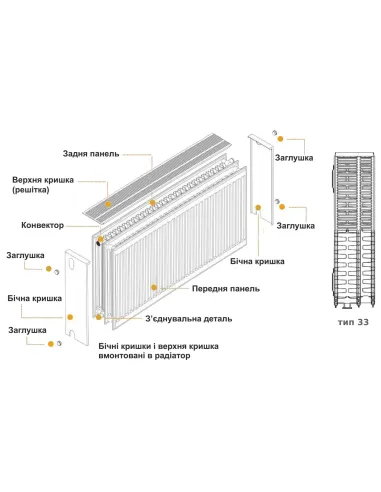 Задня панель

Верхня кришка (решітка)

Конвектор

Заглушка

Бічна кришка

Заглушка

Заглушка

Заглушка

Бічна кришка

Передня панель

З'єднувальна деталь

Бічні кришки і верхня кришка вмонтовані в радіатор

тип 33