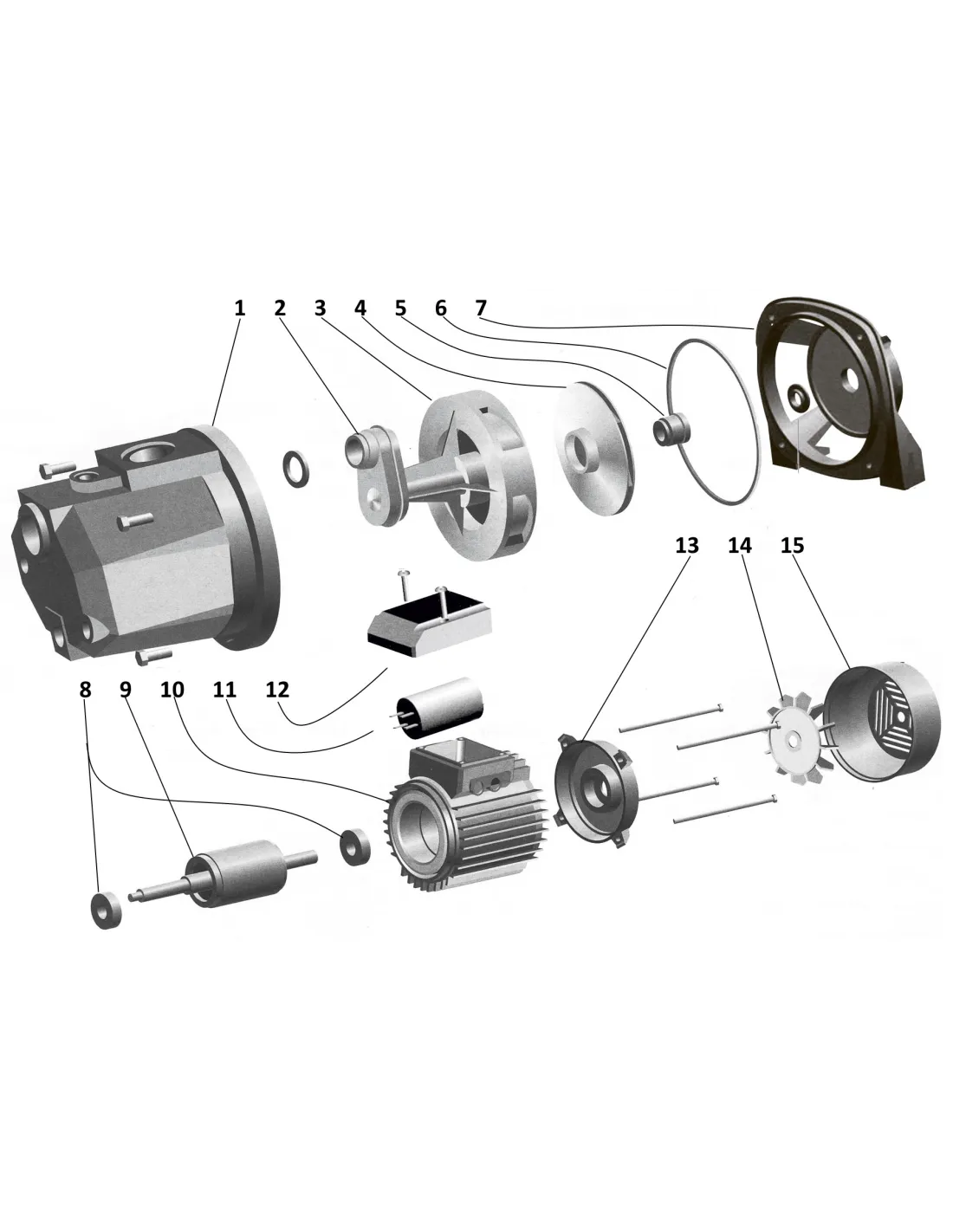 1 2 3 4 5 6 7

13 14 15

8 9 10 11 12