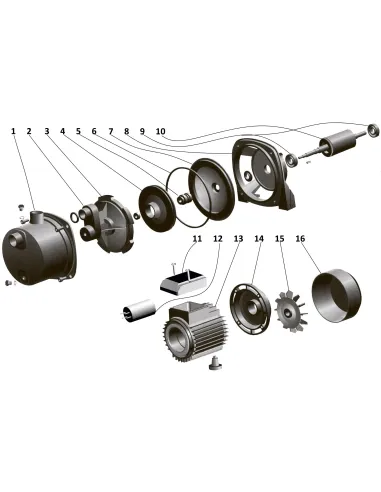 1 2 3 4 5 6 7 8 9 10

11 12 13 14 15 16