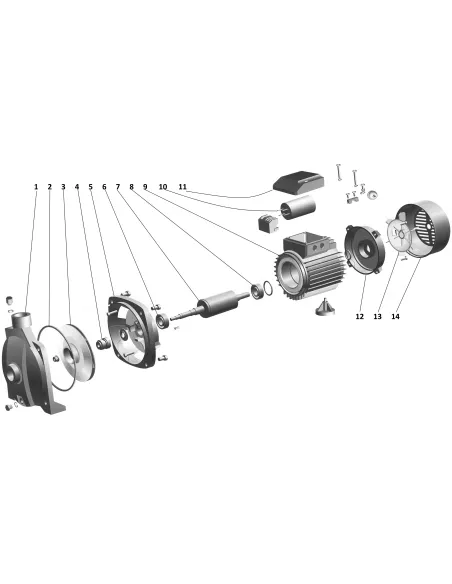 1 2 3 4 5 6 7 8 9 10 11

12 13 14