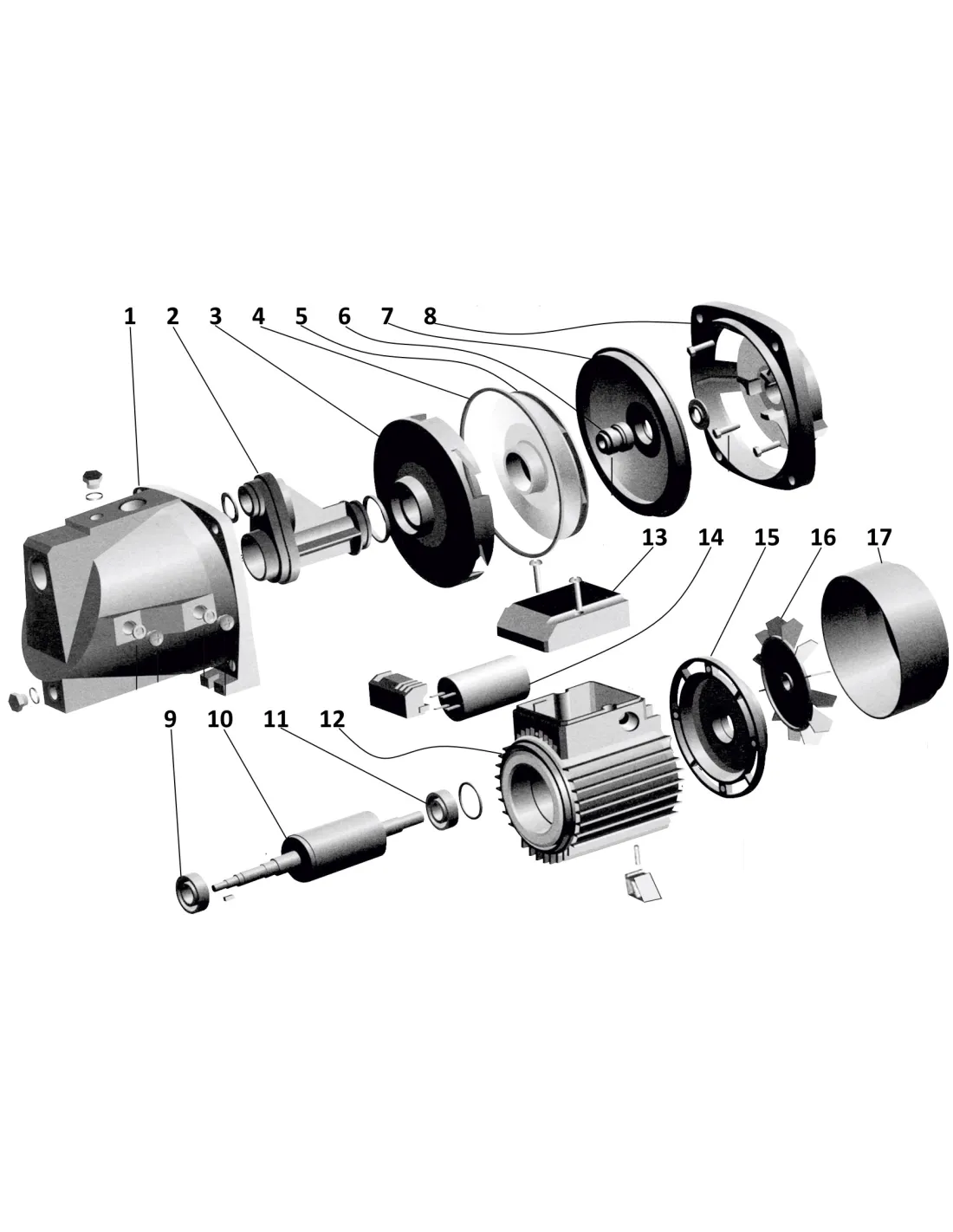 1 2 3 4 5 6 7 8

13 14 15 16 17

9 10 11 12