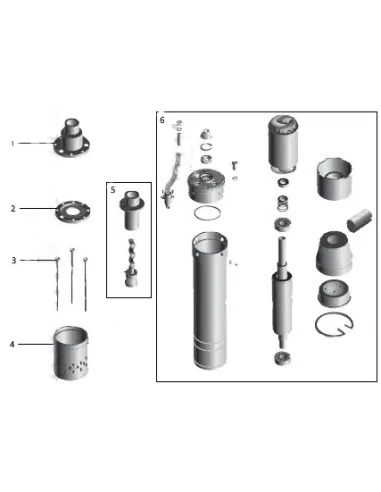 1
2
3
4
5
6