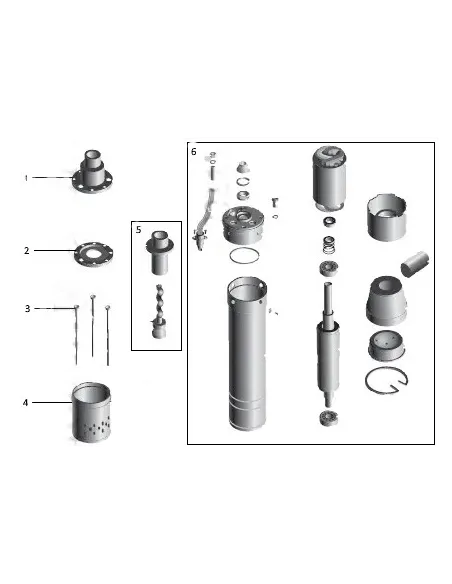 1
2
3
4
5
6