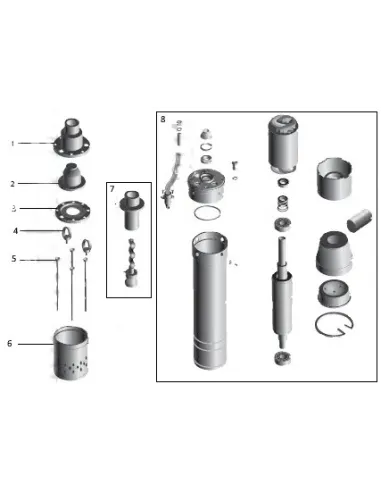 1
2
3
4
5
6
7
8