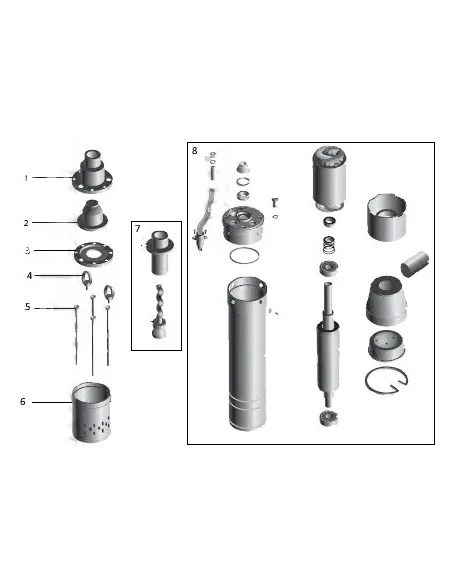 1
2
3
4
5
6
7
8