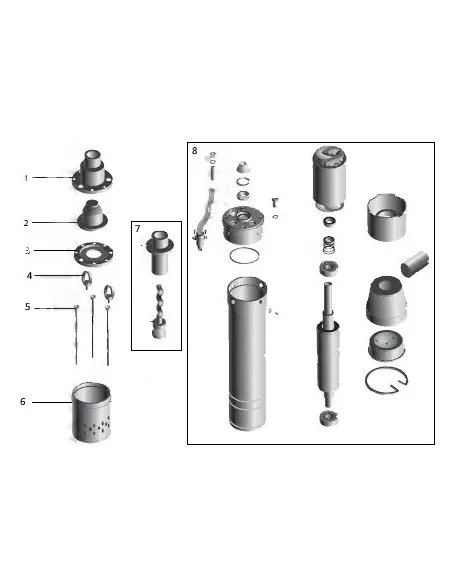 1

2

3

4

5

6

7

8